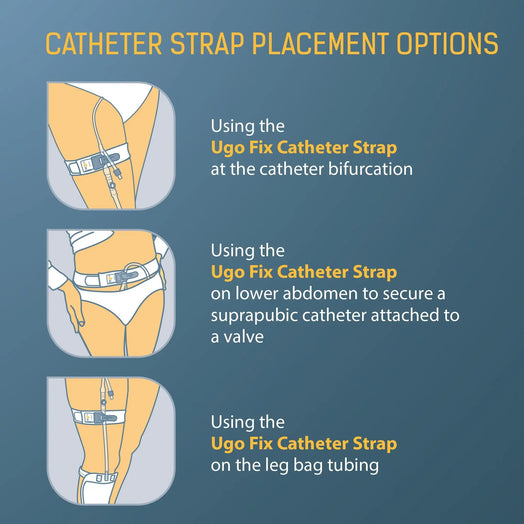 CATHETER STRAP PLACEMENT OPTIONS

Using the
Ugo Fix Catheter Strap
at the catheter bifurcation

Using the
Ugo Fix Catheter Strap
on lower abdomen to secure a suprapubic catheter attached to a valve

Using the
Ugo Fix Catheter Strap
on the leg bag tubing