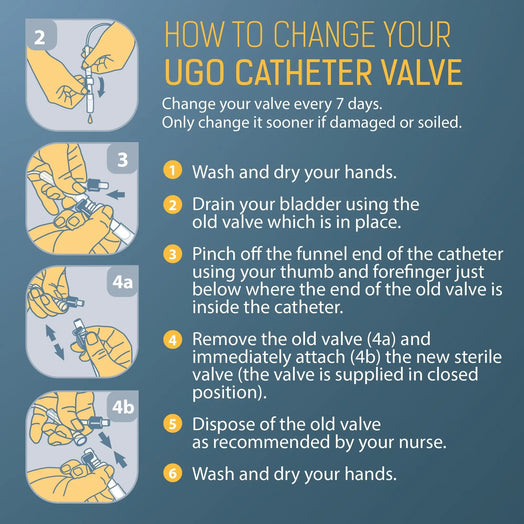 2

3

4a

4b

HOW TO CHANGE YOUR
UGO CATHETER VALVE

Change your valve every 7 days.
Only change it sooner if damaged or soiled.

1 Wash and dry your hands.

2 Drain your bladder using the old valve which is in place.

3 Pinch off the funnel end of the catheter using your thumb and forefinger just below where the end of the old valve is inside the catheter.

4 Remove the old valve (4a) and immediately attach (4b) the new sterile valve (the valve is supplied in closed position).

5 Dispose of the old valve as recommended by your nurse.

6 Wash and dry your hands.