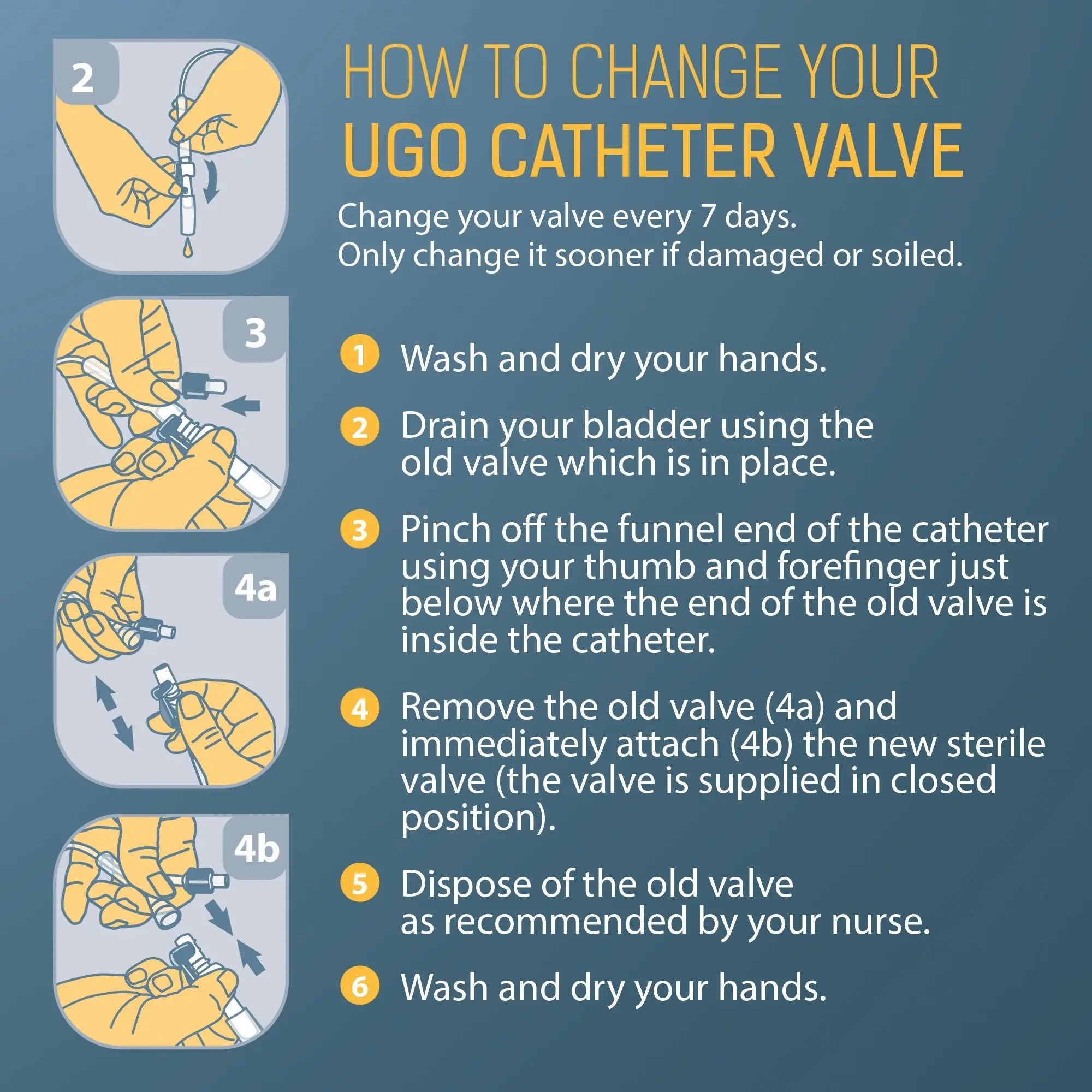 2

3

4a

4b

HOW TO CHANGE YOUR
UGO CATHETER VALVE

Change your valve every 7 days.
Only change it sooner if damaged or soiled.

1 Wash and dry your hands.

2 Drain your bladder using the old valve which is in place.

3 Pinch off the funnel end of the catheter using your thumb and forefinger just below where the end of the old valve is inside the catheter.

4 Remove the old valve (4a) and immediately attach (4b) the new sterile valve (the valve is supplied in closed position).

5 Dispose of the old valve as recommended by your nurse.

6 Wash and dry your hands.