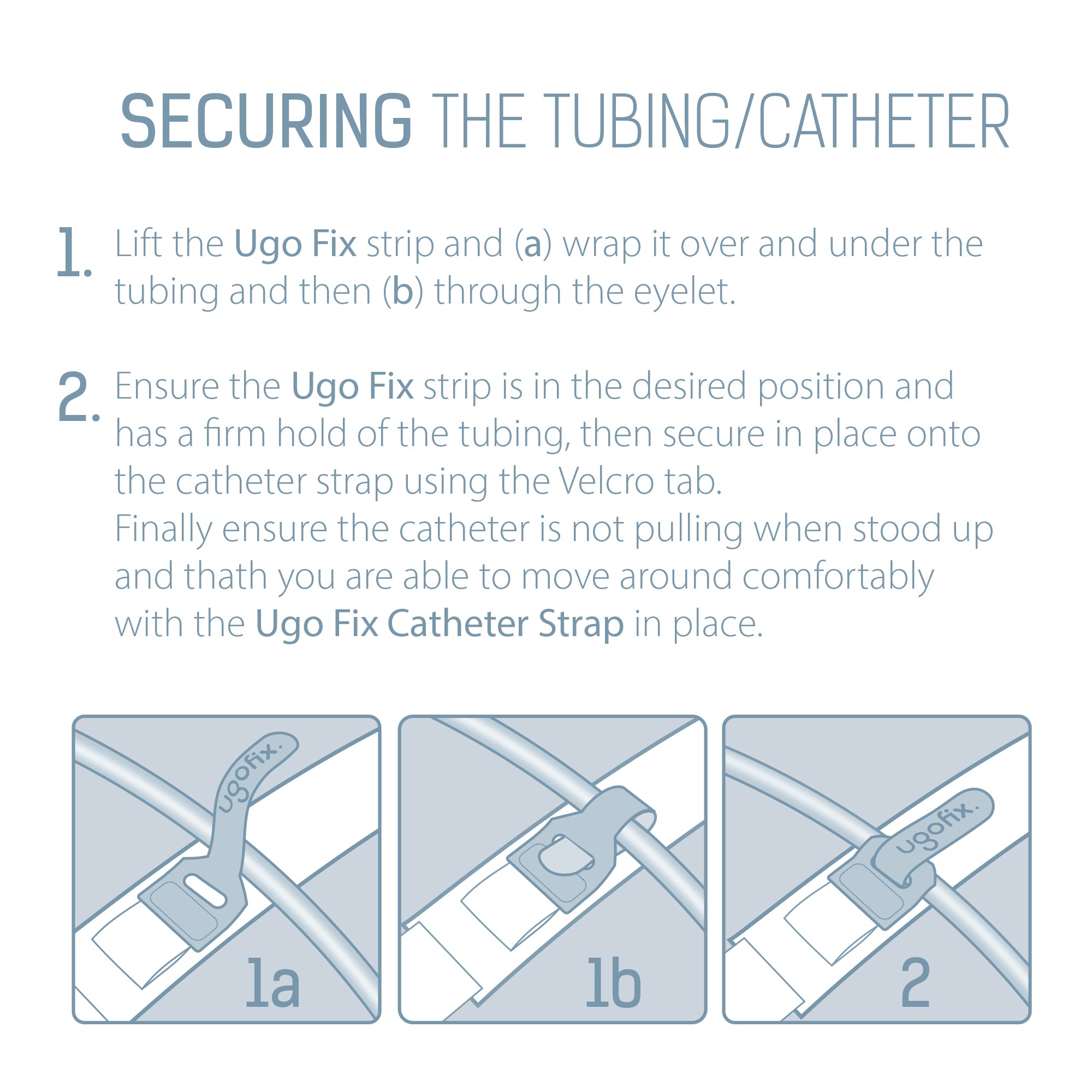 SECURING THE TUBING/CATHETER

1. Lift the Ugo Fix strip and (a) wrap it over and under the tubing and then (b) through the eyelet.

2. Ensure the Ugo Fix strip is in the desired position and has a firm hold of the tubing, then secure in place onto the catheter strap using the Velcro tab.
Finally ensure the catheter is not pulling when stood up and thath you are able to move around comfortably with the Ugo Fix Catheter Strap in place.

ugofix.

1a

1b

ugofix.

2